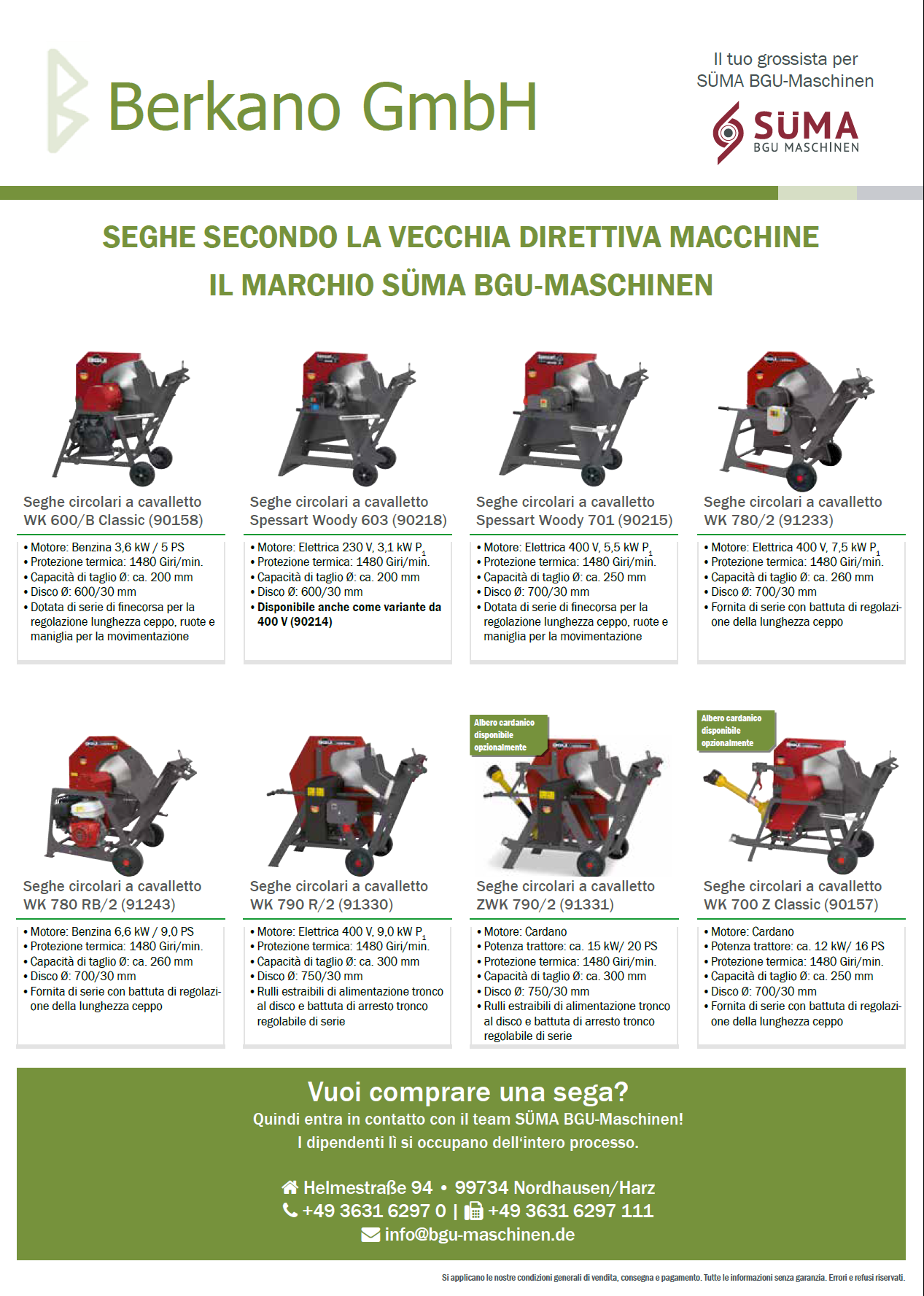 Berkano GmbH

Il tuo grossista per SÜMA BGU-Maschinen

SÜMA
BGU MASCHINEN

SEGHE SECONDO LA VECCHIA DIRETTIVA MACCHINE
IL MARCHIO SÜMA BGU-MASCHINEN

Seghe circolari a cavalletto
WK 600/B Classic (90158)

• Motore: Benzina 3,6 kW / 5 PS
• Protezione termica: 1480 Giri/min.
• Capacità di taglio Ø: ca. 200 mm
• Disco Ø: 600/30 mm
• Dotata di serie di finecorsa per la regolazione lunghezza ceppo, ruote e maniglia per la movimentazione

Seghe circolari a cavalletto
Spessart Woody 603 (90218)

• Motore: Elettrica 230 V, 3,1 kW $P_1$
• Protezione termica: 1480 Giri/min.
• Capacità di taglio Ø: ca. 200 mm
• Disco Ø: 600/30 mm
• Disponibile anche come variante da 400 V (90214)

Seghe circolari a cavalletto
Spessart Woody 701 (90215)

• Motore: Elettrica 400 V, 5,5 kW $P_1$
• Protezione termica: 1480 Giri/min.
• Capacità di taglio Ø: ca. 250 mm
• Disco Ø: 700/30 mm
• Dotata di serie di finecorsa per la regolazione lunghezza ceppo, ruote e maniglia per la movimentazione

Seghe circolari a cavalletto
WK 780/2 (91233)

• Motore: Elettrica 400 V, 7,5 kW $P_1$
• Protezione termica: 1480 Giri/min.
• Capacità di taglio Ø: ca. 260 mm
• Disco Ø: 700/30 mm
• Fornita di serie con battuta di regolazione della lunghezza ceppo

Seghe circolari a cavalletto
WK 780 RB/2 (91243)

• Motore: Benzina 6,6 kW / 9,0 PS
• Protezione termica: 1480 Giri/min.
• Capacità di taglio Ø: ca. 260 mm
• Disco Ø: 700/30 mm
• Fornita di serie con battuta di regolazione della lunghezza ceppo

Seghe circolari a cavalletto
WK 790 R/2 (91330)

• Motore: Elettrica 400 V, 9,0 kW $P_1$
• Protezione termica: 1480 Giri/min.
• Capacità di taglio Ø: ca. 300 mm
• Disco Ø: 750/30 mm
• Rulli estraibili di alimentazione tronco al disco e battuta di arresto tronco regolabile di serie

Albero cardanico disponibile opzionalmente

Seghe circolari a cavalletto
ZWK 790/2 (91331)

• Motore: Cardano
• Potenza trattore: ca. 15 kW/ 20 PS
• Protezione termica: 1480 Giri/min.
• Capacità di taglio Ø: ca. 300 mm
• Disco Ø: 750/30 mm
• Rulli estraibili di alimentazione tronco al disco e battuta di arresto tronco regolabile di serie

Albero cardanico disponibile opzionalmente

Seghe circolari a cavalletto
WK 700 Z Classic (90157)

• Motore: Cardano
• Potenza trattore: ca. 12 kW/ 16 PS
• Protezione termica: 1480 Giri/min.
• Capacità di taglio Ø: ca. 250 mm
• Disco Ø: 700/30 mm
• Fornita di serie con battuta di regolazione della lunghezza ceppo

Vuoi comprare una sega?
Quindi entra in contatto con il team SÜMA BGU-Maschinen!
I dipendenti lì si occupano dell'intero processo.

Helmestraße 94 • 99734 Nordhausen/Harz
+49 3631 6297 0 | +49 3631 6297 111
info@bgu-maschinen.de

Si applicano le nostre condizioni generali di vendita, consegna e pagamento. Tutte le informazioni senza garanzia. Errori e refusi riservati.